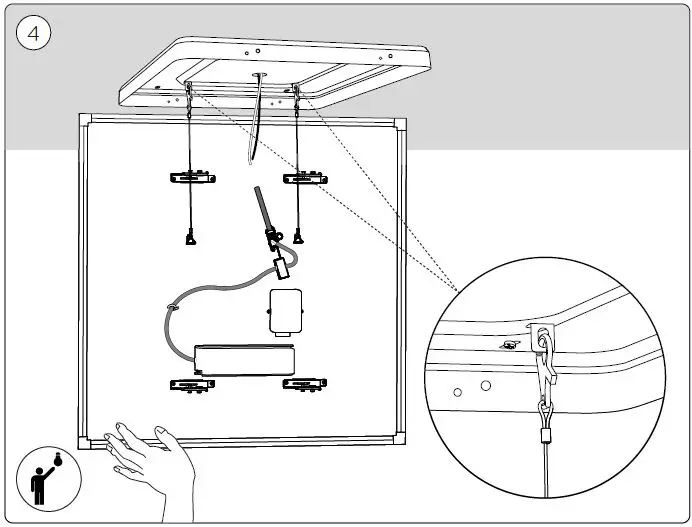 4