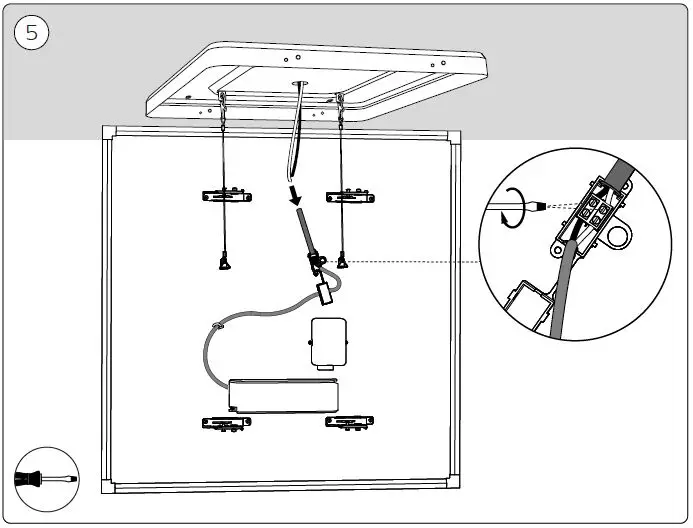 5