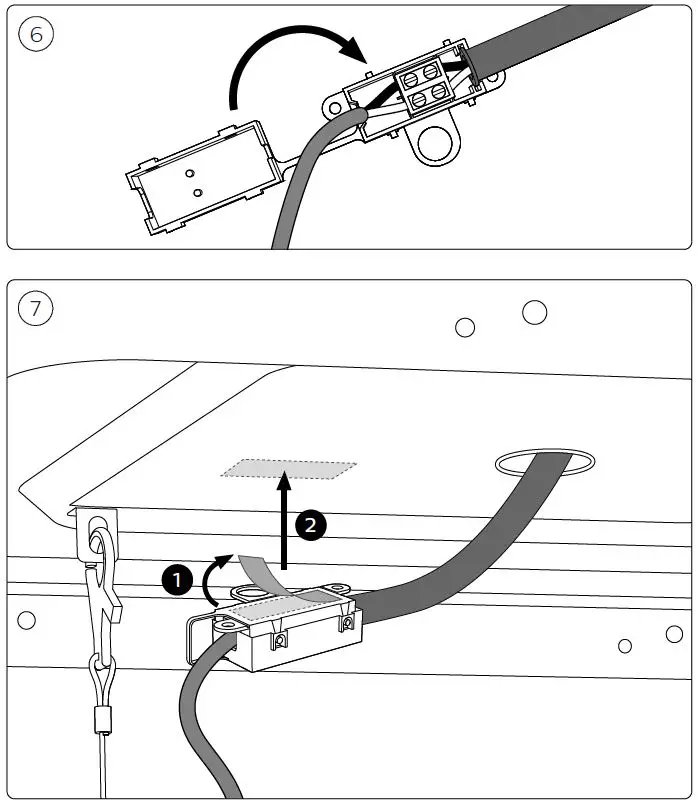 6

7

1

2