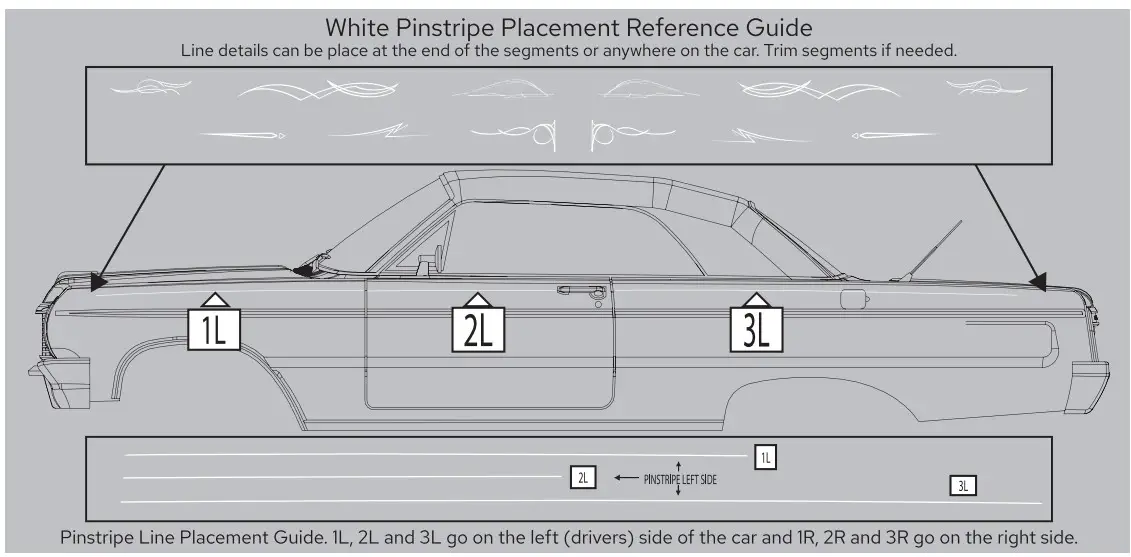 White Pinstripe Placement Reference Guide
Line details can be place at the end of the segments or anywhere on the car. Trim segments if needed.

1L

2L

3L

1L

2L

PINSTRIPE LEFT SIDE

3L

Pinstripe Line Placement Guide. 1L, 2L and 3L go on the left (drivers) side of the car and 1R, 2R and 3R go on the right side.