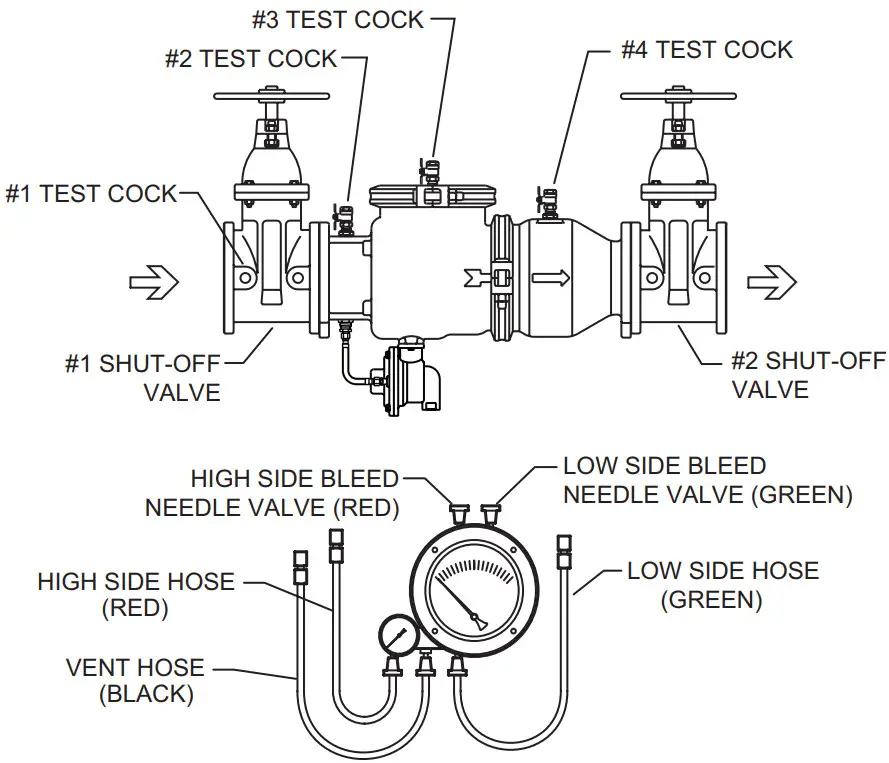 #3 TEST COCK

#2 TEST COCK

#4 TEST COCK

#1 TEST COCK

#1 SHUT-OFF VALVE

#2 SHUT-OFF VALVE

HIGH SIDE BLEED NEEDLE VALVE (RED)

LOW SIDE BLEED NEEDLE VALVE (GREEN)

HIGH SIDE HOSE (RED)

LOW SIDE HOSE (GREEN)

VENT HOSE (BLACK)