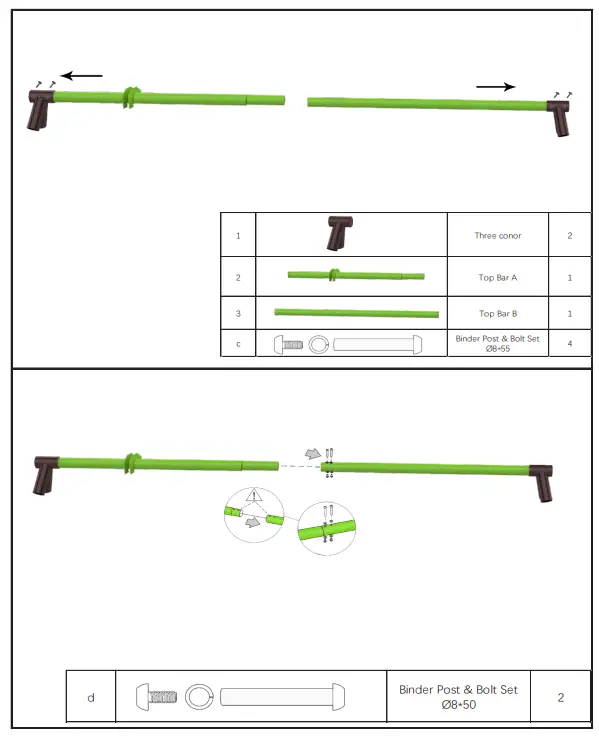 | 1 | | Three conor | 2 |
|---|---|---|---|
| 2 | | Top Bar A | 1 |
| 3 | | Top Bar B | 1 |
| c | | Binder Post & Bolt Set Ø8*55 | 4 |

| d | | Binder Post & Bolt Set Ø8*50 | 2 |
|---|---|---|---|