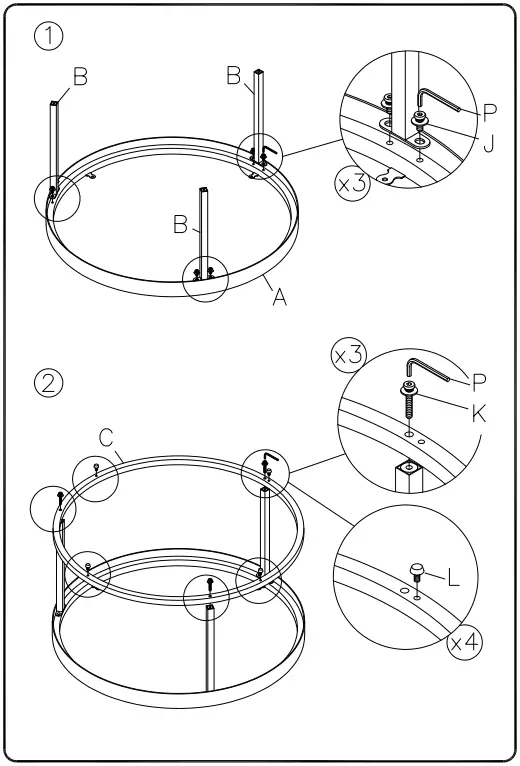 1
B
B
B
A
P
J
x3

2
C
x3
P
K
L
x4