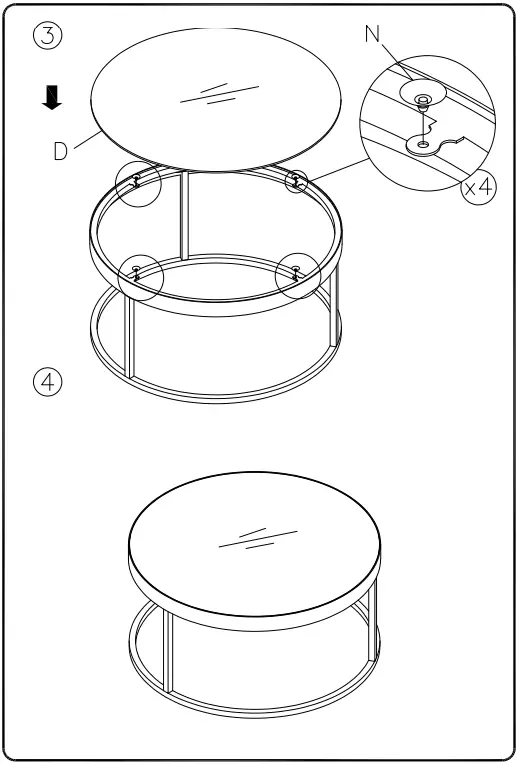 ③

N

D

x4

④