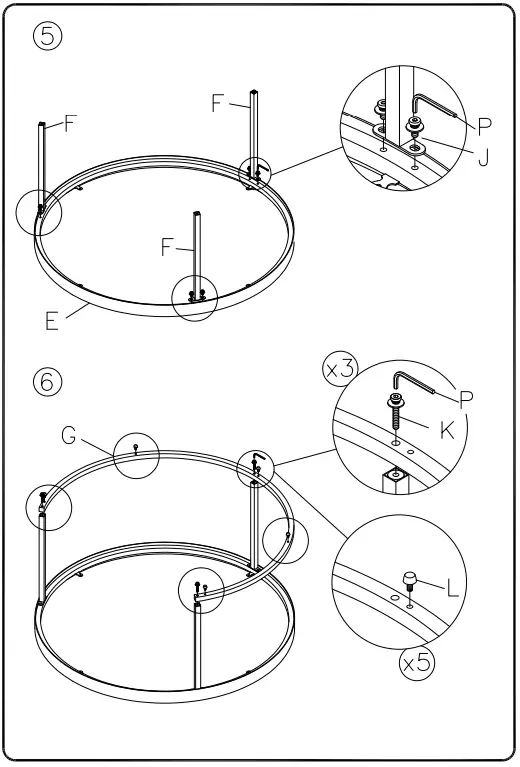 ⑤

F

F

P

J

F

E

⑥

x3

P

K

G

L

x5