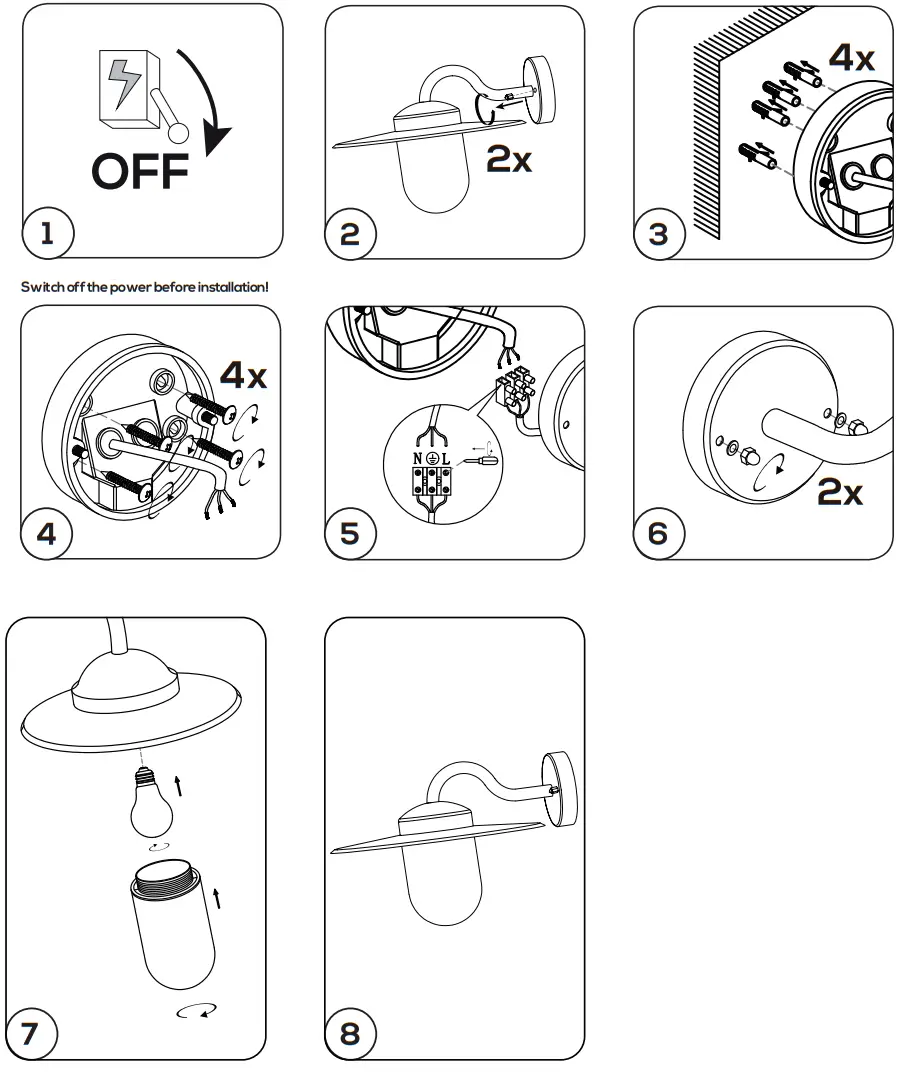 OFF

1

2x

2

4x

3

Switch off the power before installation!

4x

4

N ⏚ L

5

2x

6

7

8