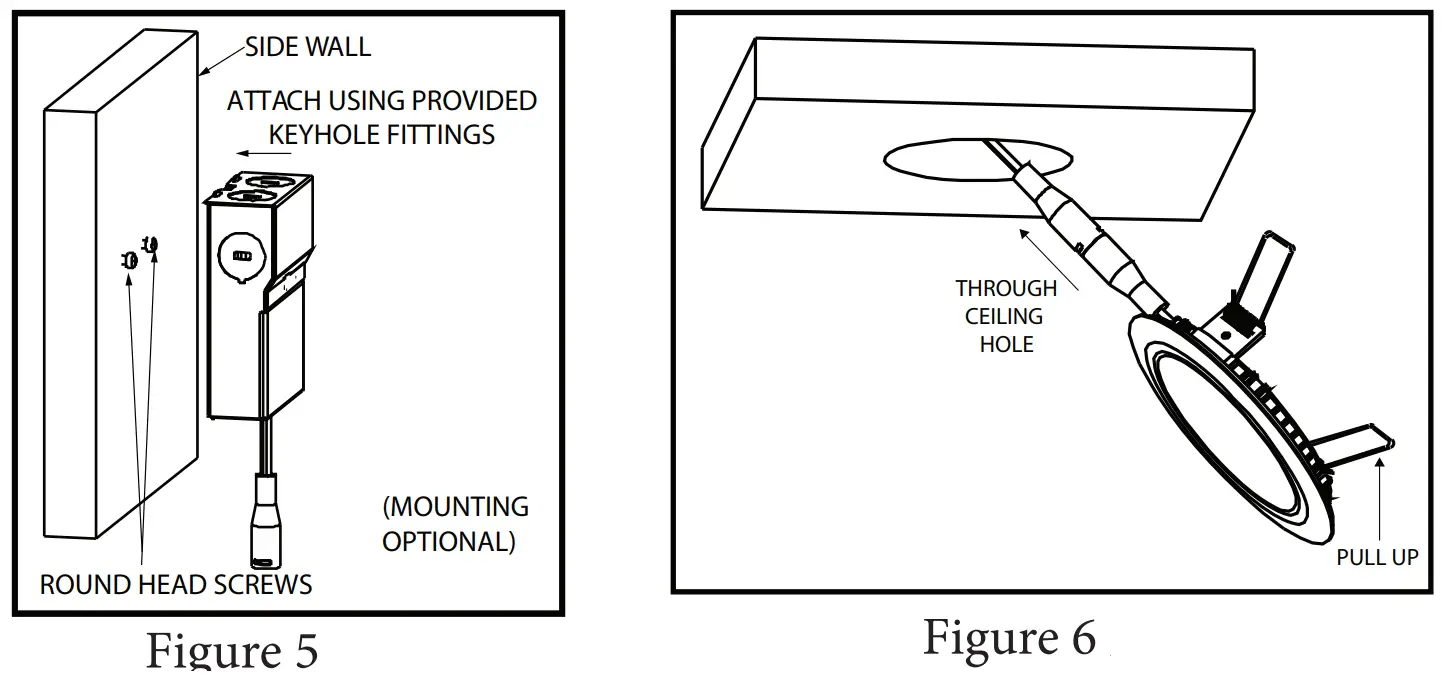 SIDE WALL

ATTACH USING PROVIDED KEYHOLE FITTINGS

(MOUNTING OPTIONAL)

ROUND HEAD SCREWS

Figure 5

THROUGH CEILING HOLE

PULL UP

Figure 6