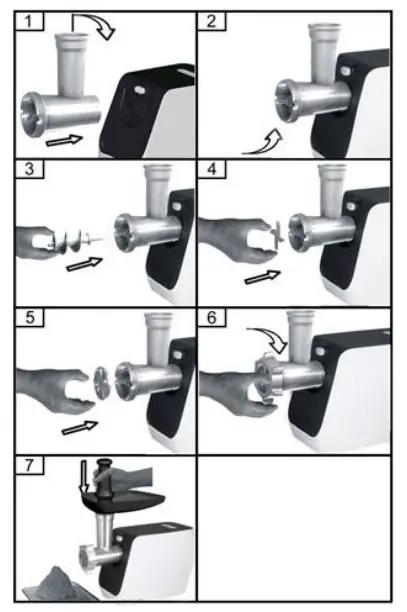 1

2

3

4

5

6

7