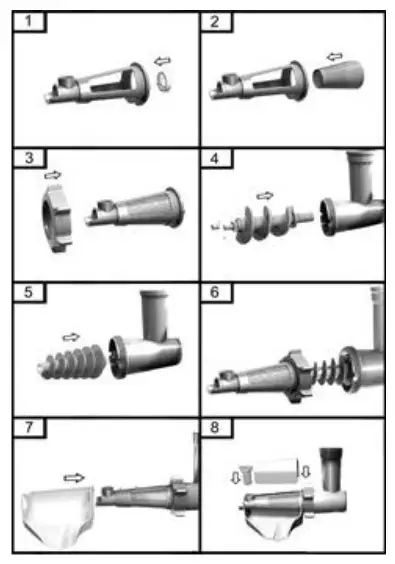 1
2
3
4
5
6
7
8