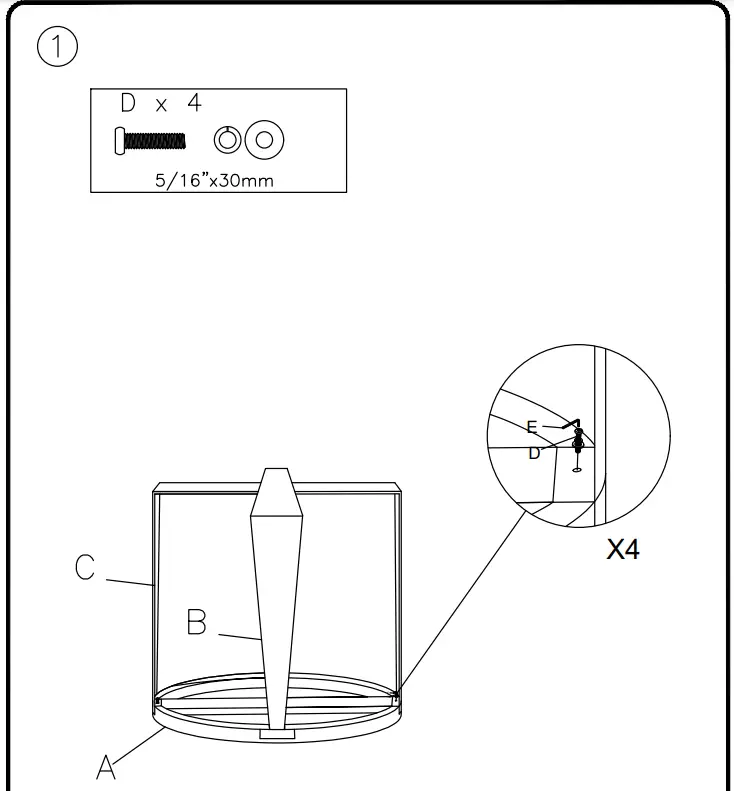 1

D x 4

5/16"x30mm

E

D

X4

C

B

A