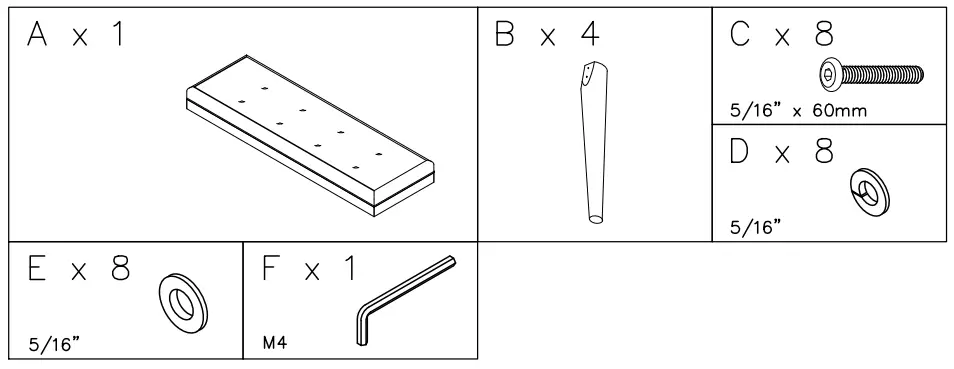 A x 1

B x 4

C x 8

5/16" x 60mm

D x 8

5/16"

E x 8

5/16"

F x 1

M4