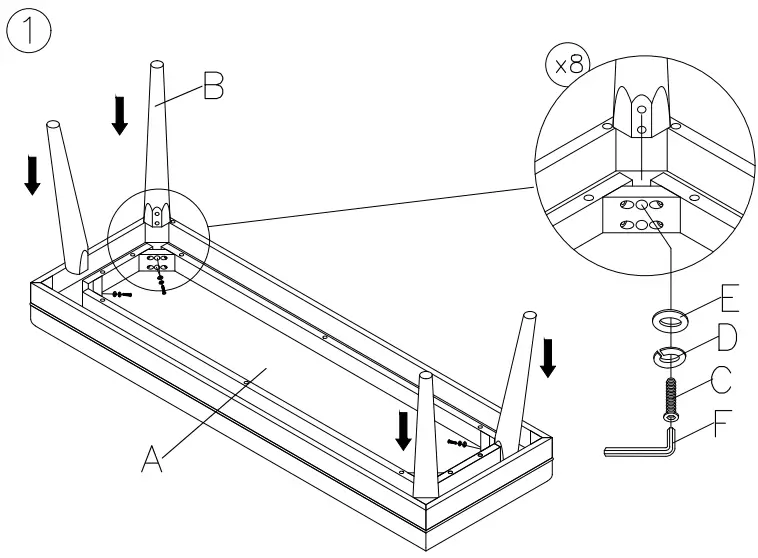 1

B

x8

E

D

C

F

A