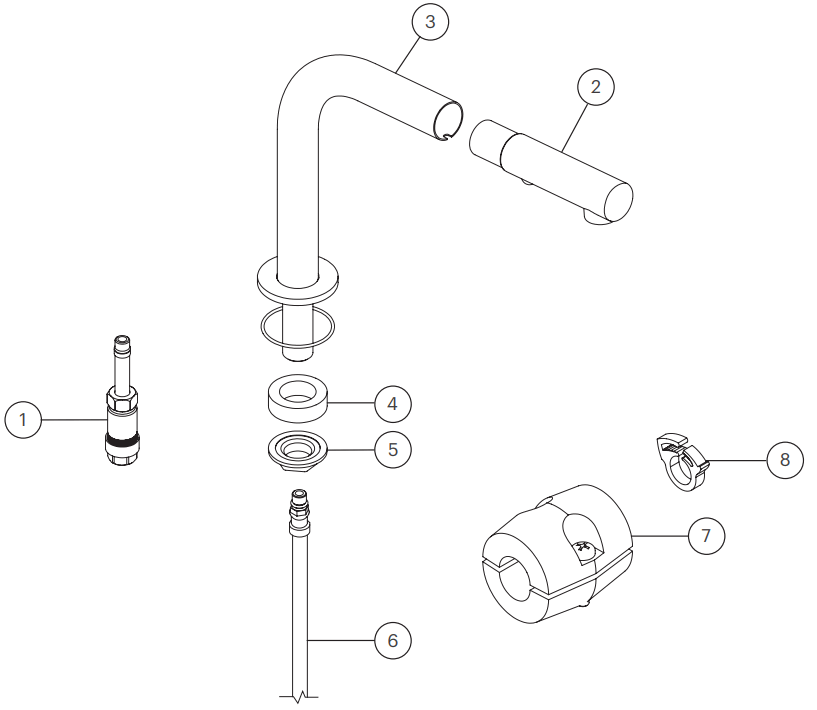 3
2
1
4
5
8
7
6