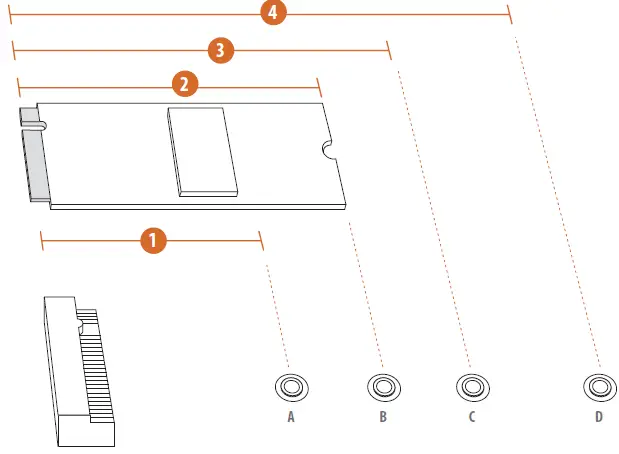 4
3
2
1
A
B
C
D