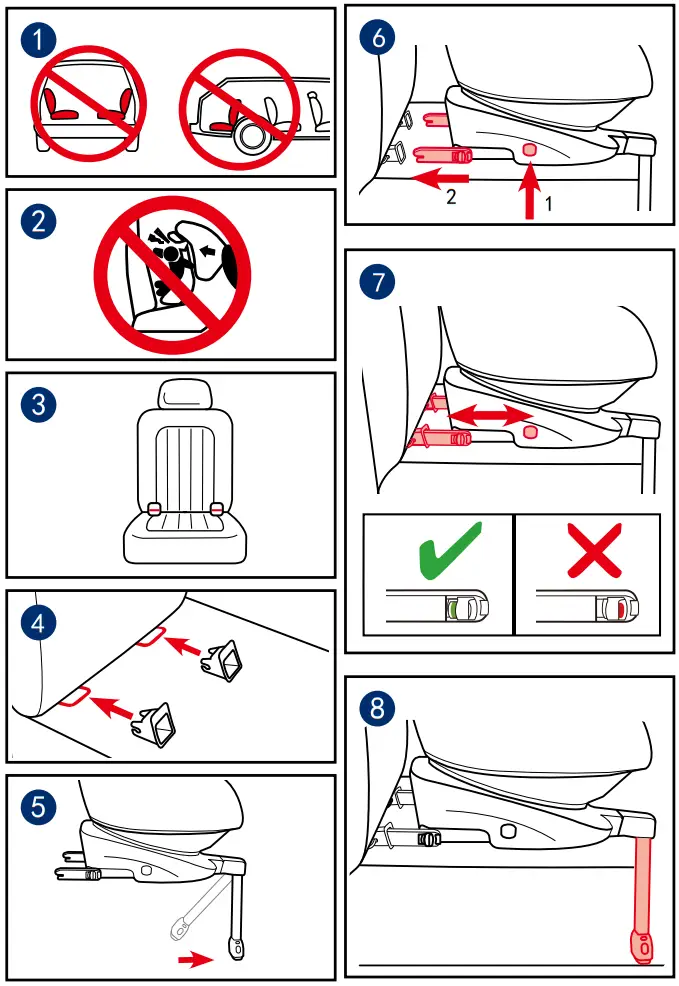 1

2

3

4

5

6

2

1

7

8