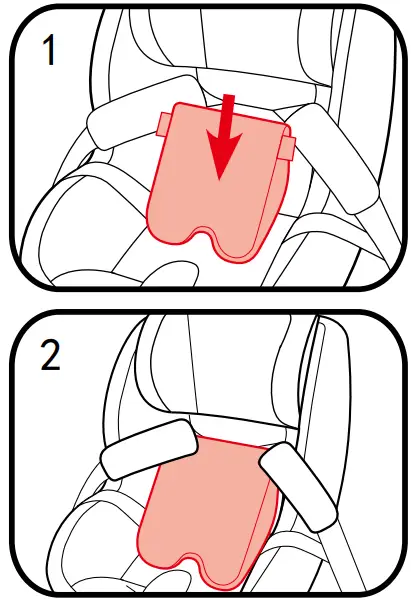 1

2