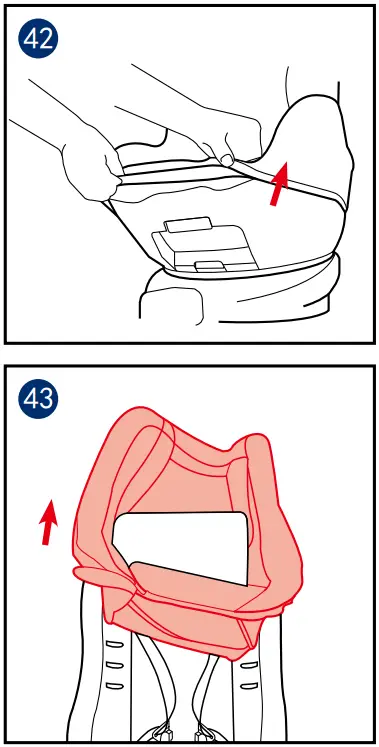 42

43