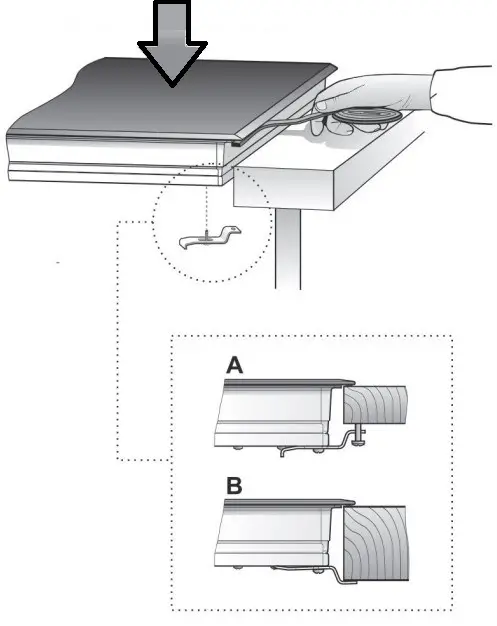 A

B