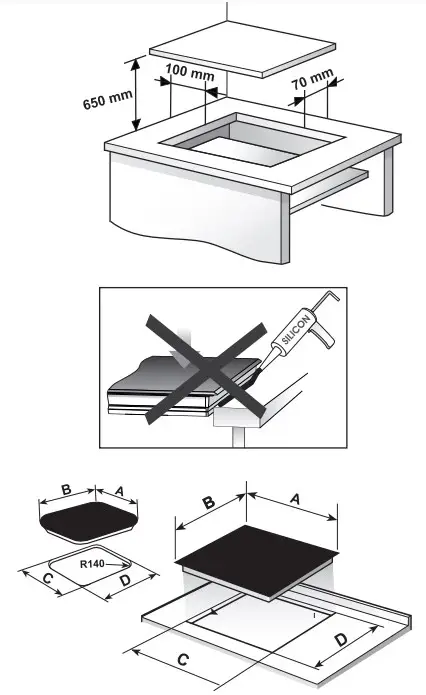 650 mm
100 mm
70 mm

SILICON

B
A
R140
C
D

B
A
C
D