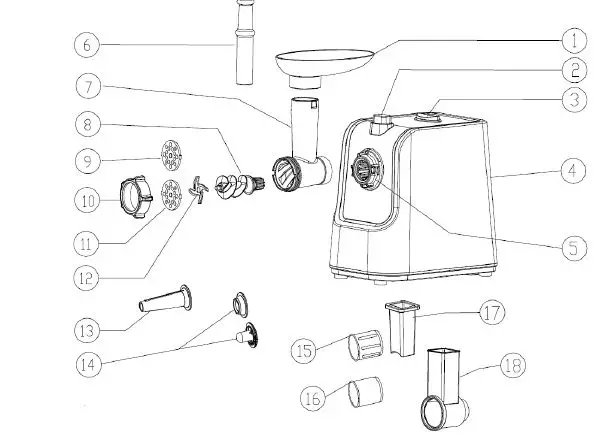 6
7
8
9
10
11
12
13
14
1
2
3
4
5
17
15
18
16