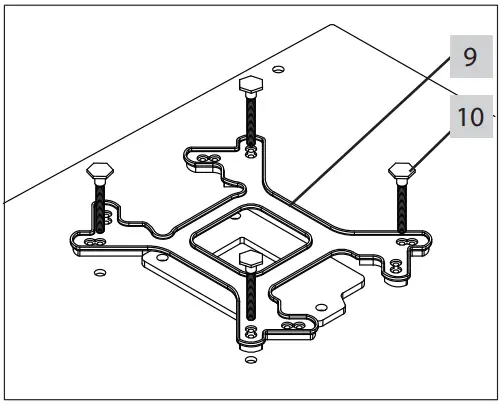 9

10