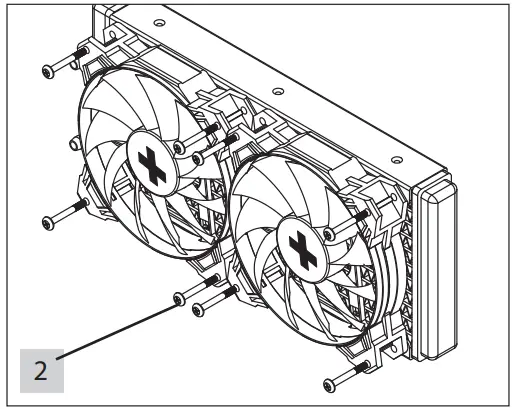 2