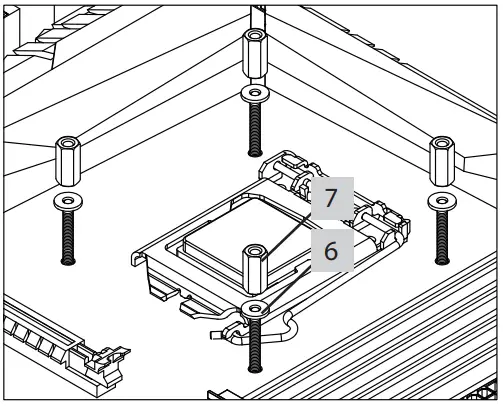 7
6