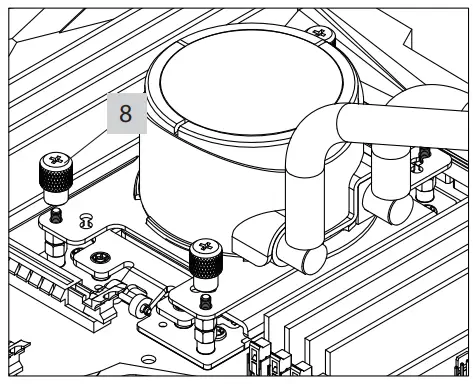 8