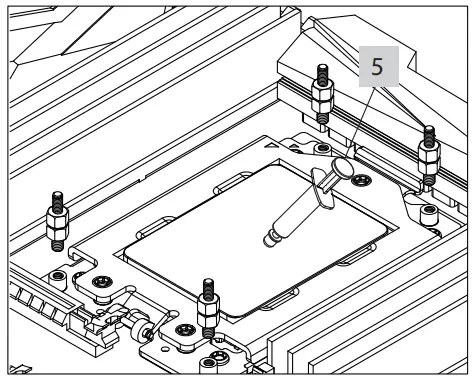 5