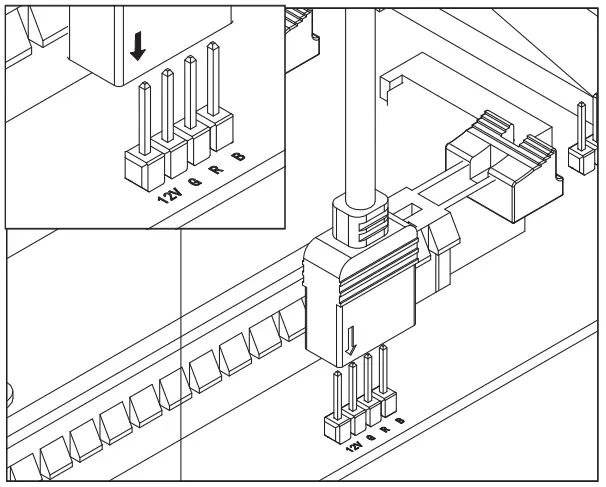 12V G R B

12V G R B