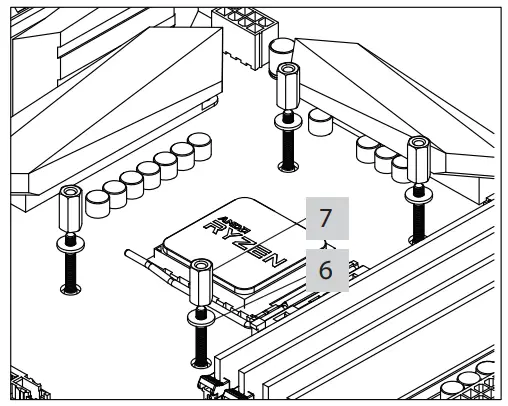 AMD RYZEN
7
6