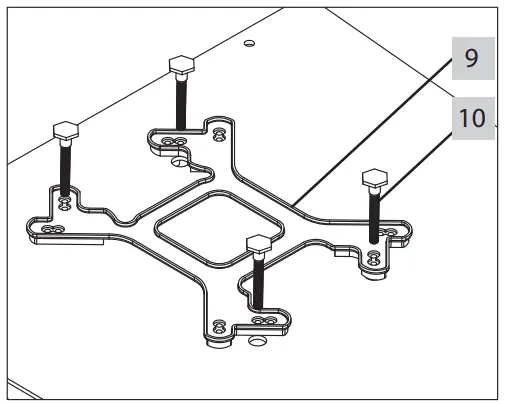 9
10