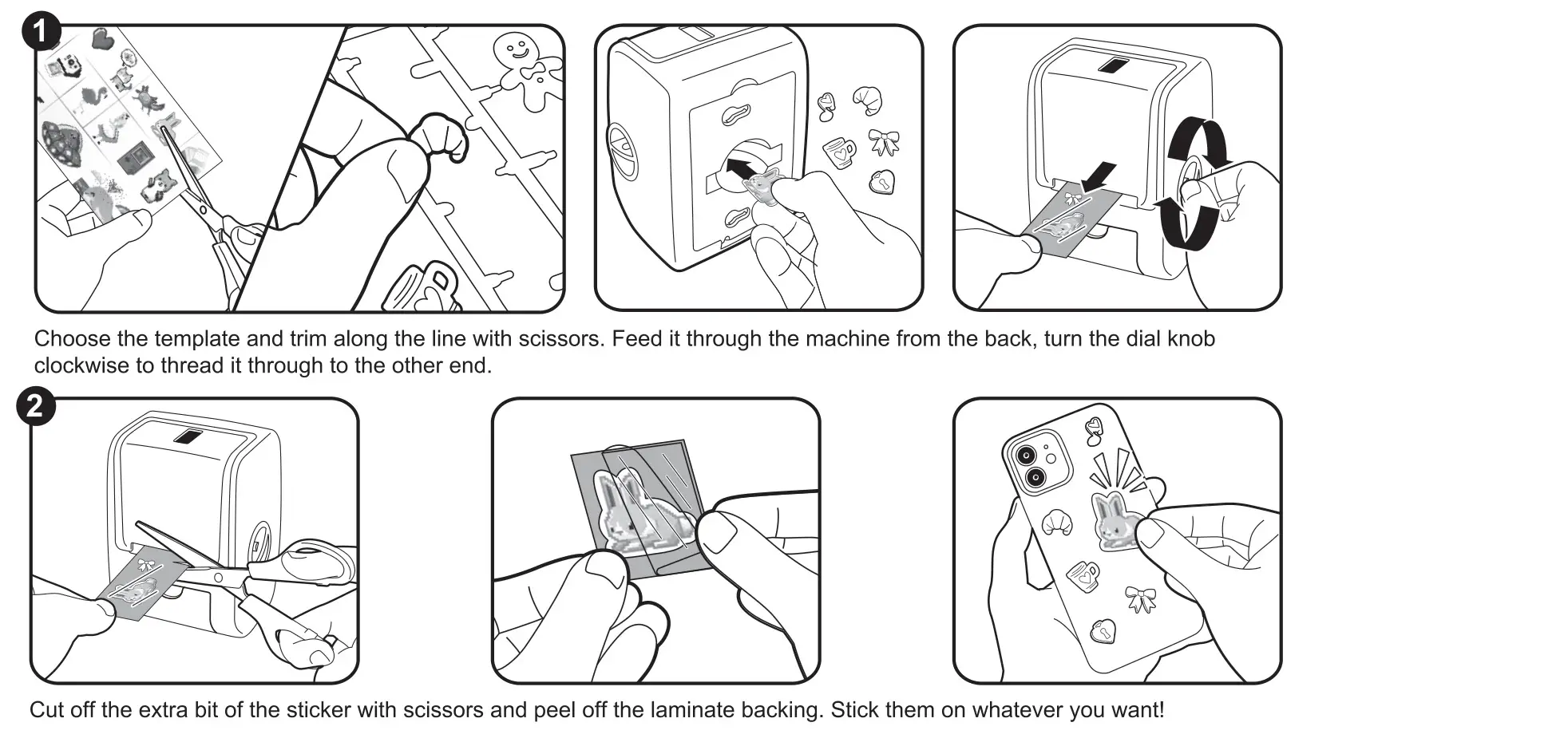 1

Choose the template and trim along the line with scissors. Feed it through the machine from the back, turn the dial knob clockwise to thread it through to the other end.

2

Cut off the extra bit of the sticker with scissors and peel off the laminate backing. Stick them on whatever you want!