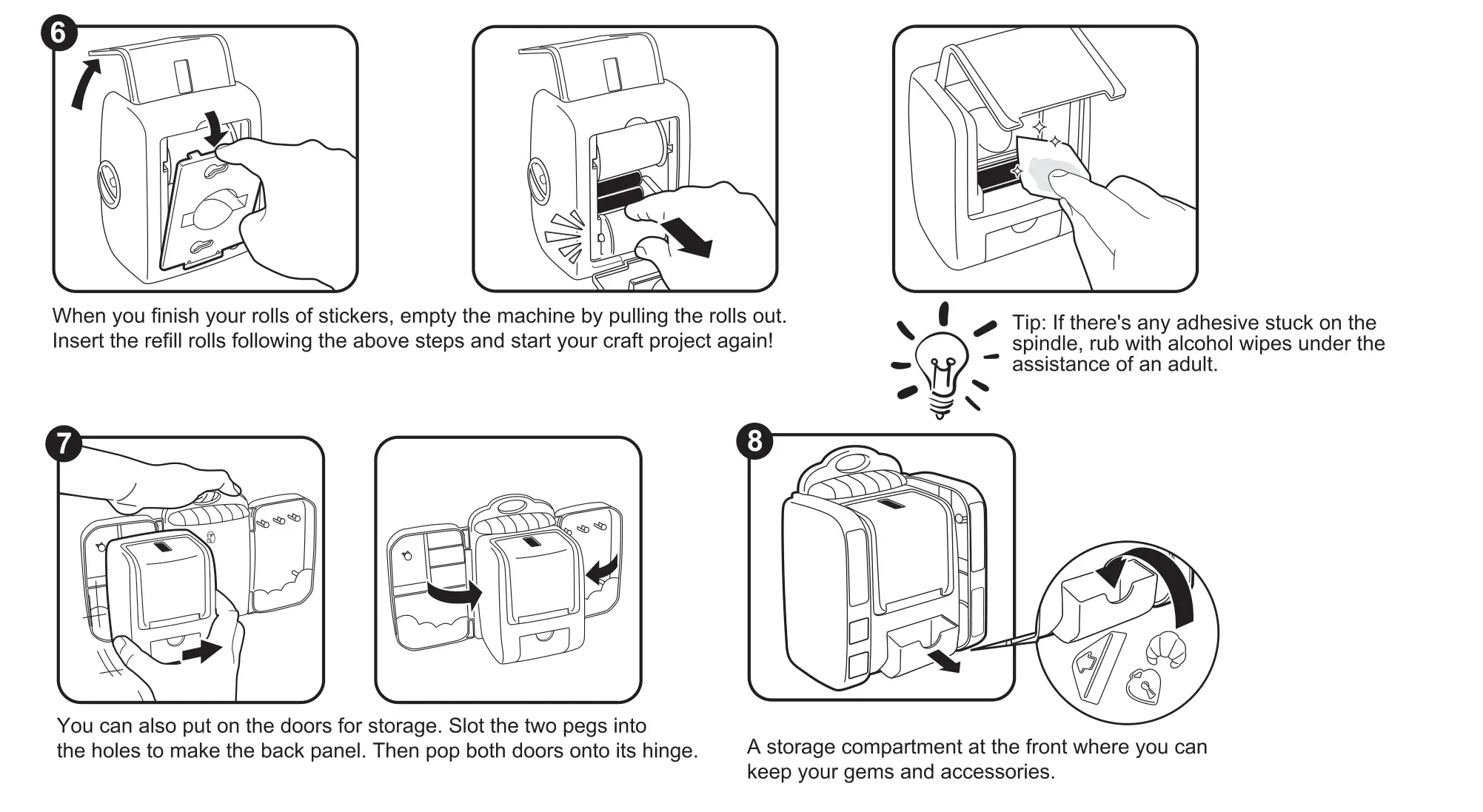 6

When you finish your rolls of stickers, empty the machine by pulling the rolls out. Insert the refill rolls following the above steps and start your craft project again!

Tip: If there's any adhesive stuck on the spindle, rub with alcohol wipes under the assistance of an adult.

7

You can also put on the doors for storage. Slot the two pegs into the holes to make the back panel. Then pop both doors onto its hinge.

8

A storage compartment at the front where you can keep your gems and accessories.