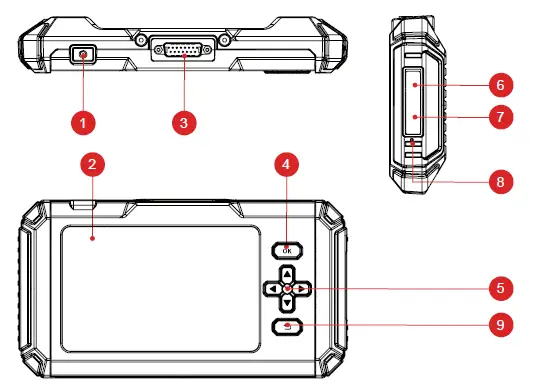 1
3
6
7
8
2
4
OK
5
9