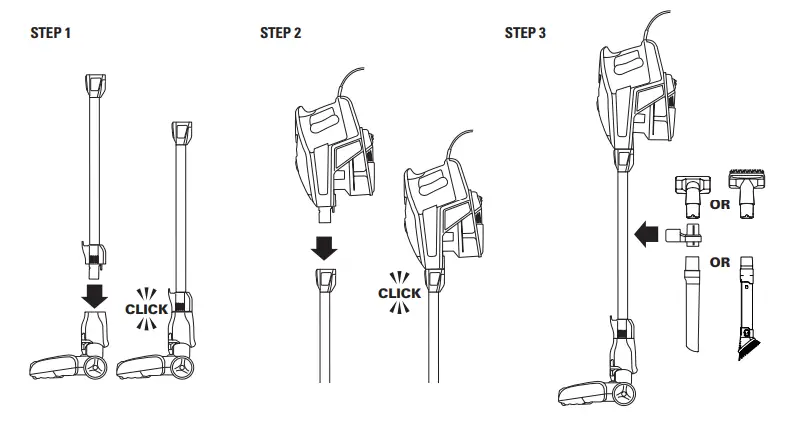 STEP 1

CLICK

STEP 2

CLICK

STEP 3

OR

OR