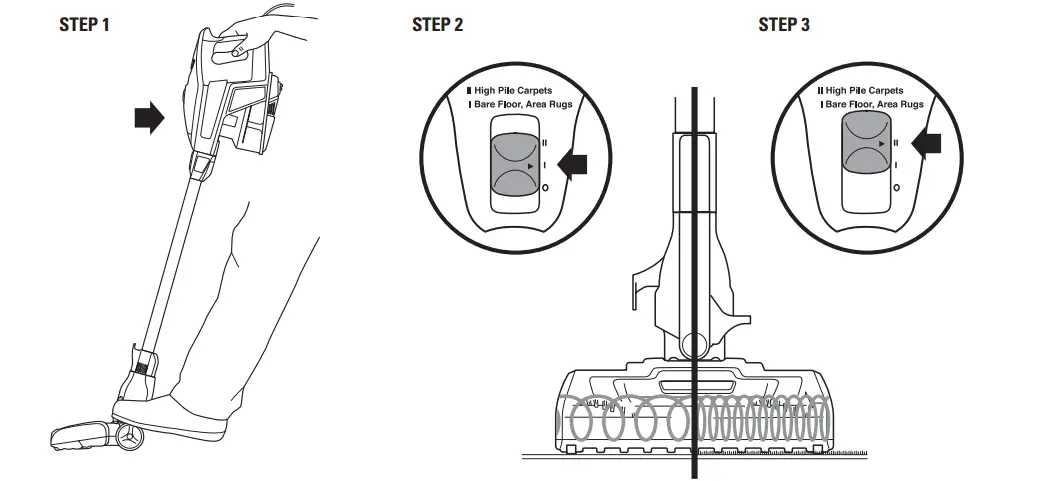 STEP 1

STEP 2

II High Pile Carpets
I Bare Floor, Area Rugs

II
I
O

STEP 3

II High Pile Carpets
I Bare Floor, Area Rugs

II
I
O