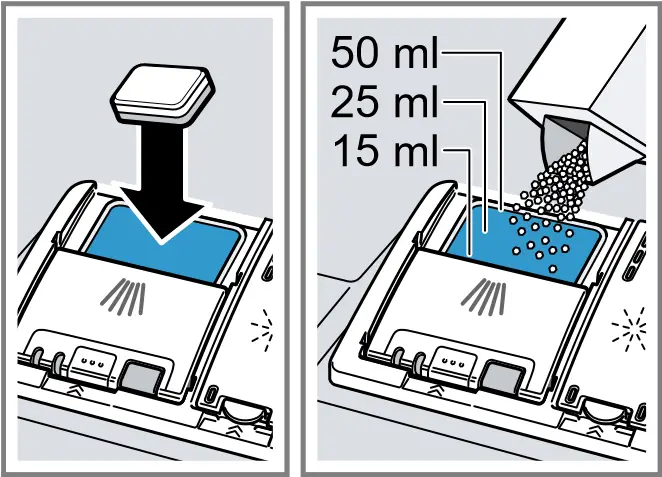 50 ml
25 ml
15 ml