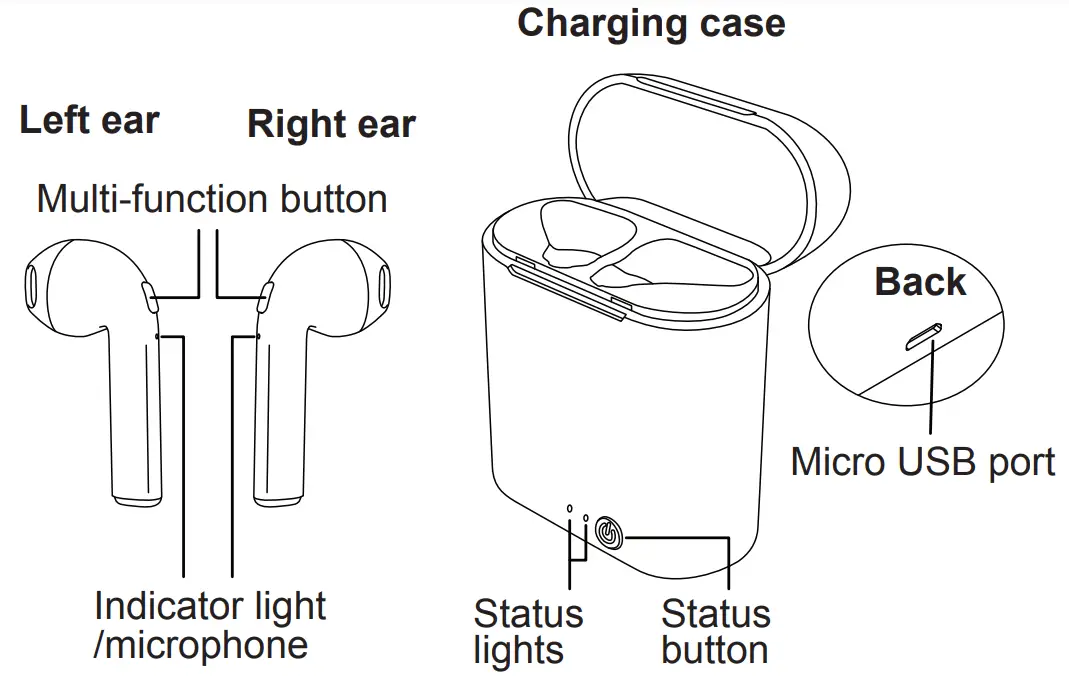 Charging case

Left ear

Right ear

Multi-function button

Back

Micro USB port

Indicator light /microphone

Status lights

Status button