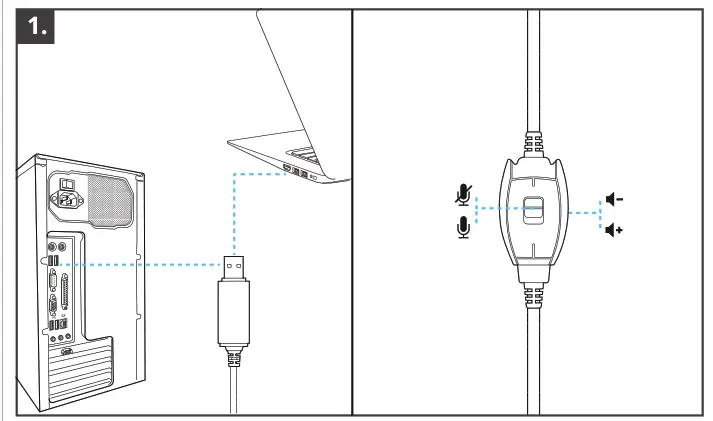 1.