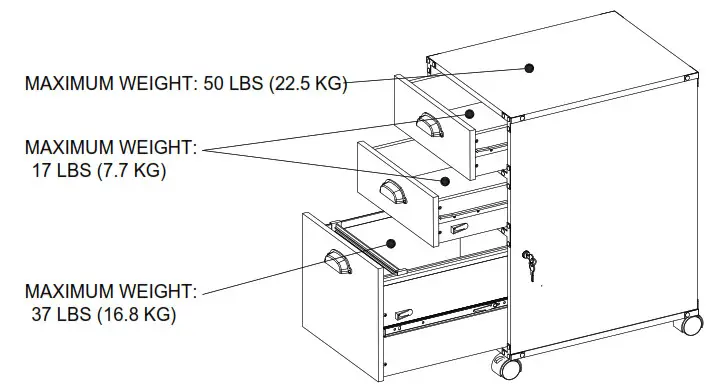 MAXIMUM WEIGHT: 50 LBS (22.5 KG)

MAXIMUM WEIGHT:
17 LBS (7.7 KG)

MAXIMUM WEIGHT:
37 LBS (16.8 KG)