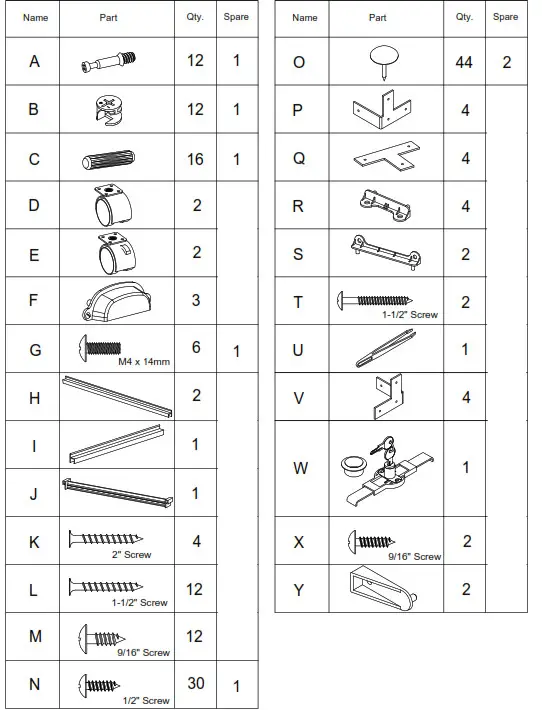 | Name | Part | Qty. | Spare |
|---|---|---|---|
| A | | 12 | 1 |
| B | | 12 | 1 |
| C | | 16 | 1 |
| D | | 2 | |
| E | | 2 | |
| F | | 3 | |
| G | M4 x 14mm | 6 | 1 |
| H | | 2 | |
| I | | 1 | |
| J | | 1 | |
| K | 2" Screw | 4 | |
| L | 1-1/2" Screw | 12 | |
| M | 9/16" Screw | 12 | |
| N | 1/2" Screw | 30 | 1 |

| Name | Part | Qty. | Spare |
|---|---|---|---|
| O | | 44 | 2 |
| P | | 4 | |
| Q | | 4 | |
| R | | 4 | |
| S | | 2 | |
| T | 1-1/2" Screw | 2 | |
| U | | 1 | |
| V | | 4 | |
| W | | 1 | |
| X | 9/16" Screw | 2 | |
| Y | | 2 | |