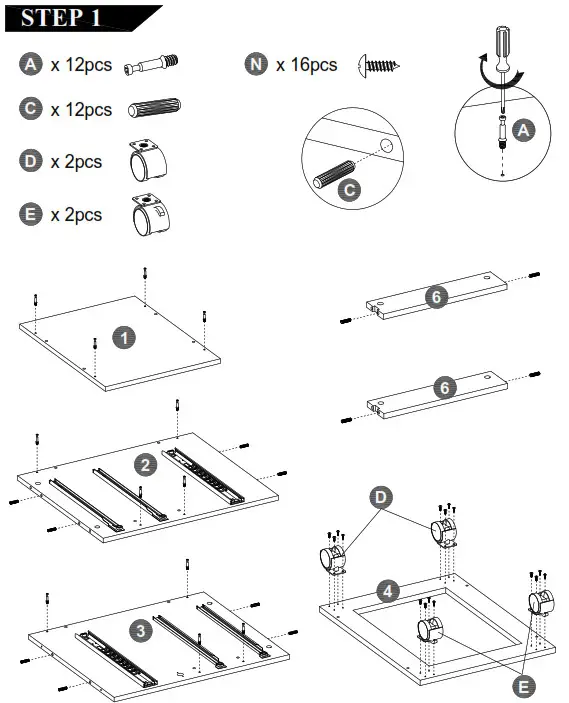 STEP 1

A x 12pcs

C x 12pcs

D x 2pcs

E x 2pcs

N x 16pcs

C

A

1

2

3

6

6

D

4

E