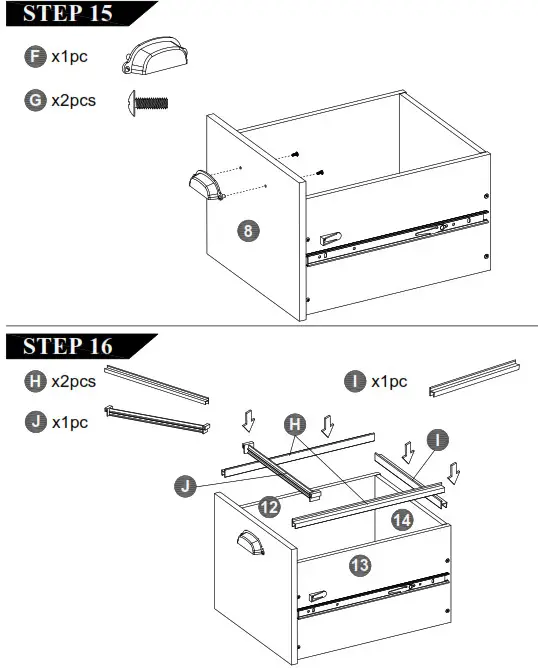 STEP 15

F x1pc

G x2pcs

8

STEP 16

H x2pcs

I x1pc

J x1pc

H

I

J

12

14

13