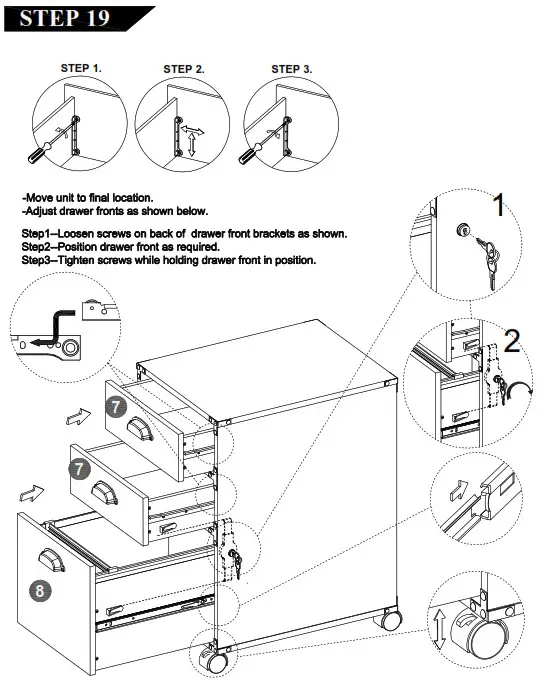 STEP 19

STEP 1.

STEP 2.

STEP 3.

-Move unit to final location.
-Adjust drawer fronts as shown below.

Step1--Loosen screws on back of drawer front brackets as shown.
Step2--Position drawer front as required.
Step3--Tighten screws while holding drawer front in position.

1

2

7

7

8