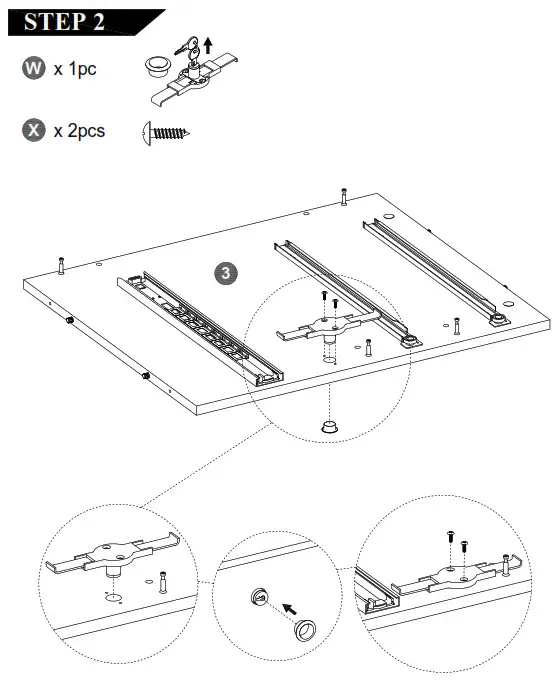 STEP 2

W x 1pc

X x 2pcs

3