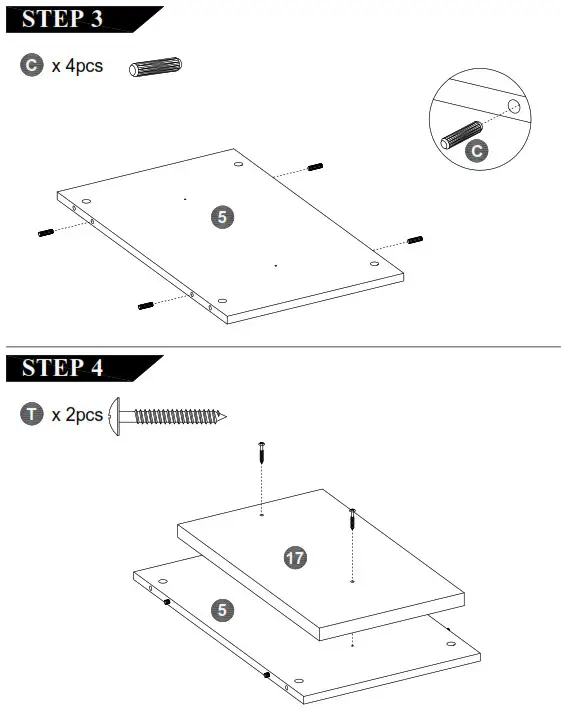 STEP 3

C x 4pcs

C

5

STEP 4

T x 2pcs

17

5