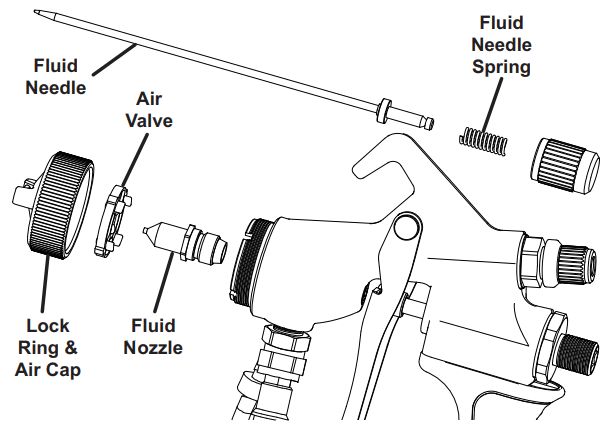 Fluid Needle

Air Valve

Fluid Needle Spring

Lock Ring & Air Cap

Fluid Nozzle