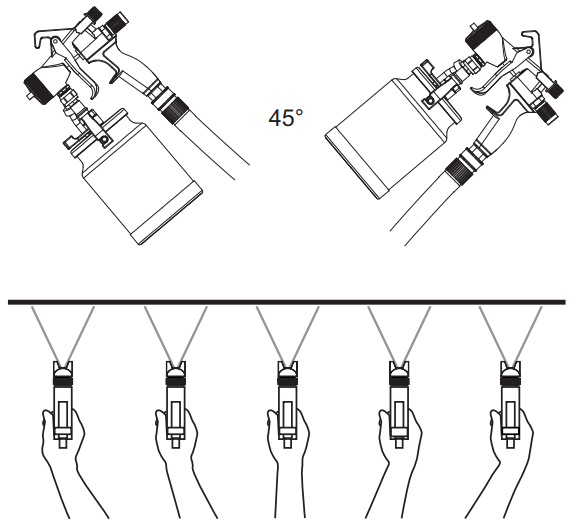 45°