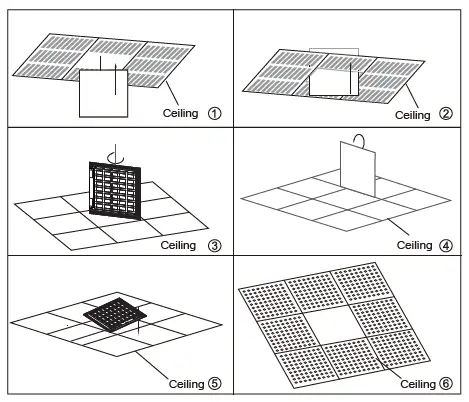 Ceiling ①

Ceiling ②

Ceiling ③

Ceiling ④

Ceiling ⑤

Ceiling ⑥